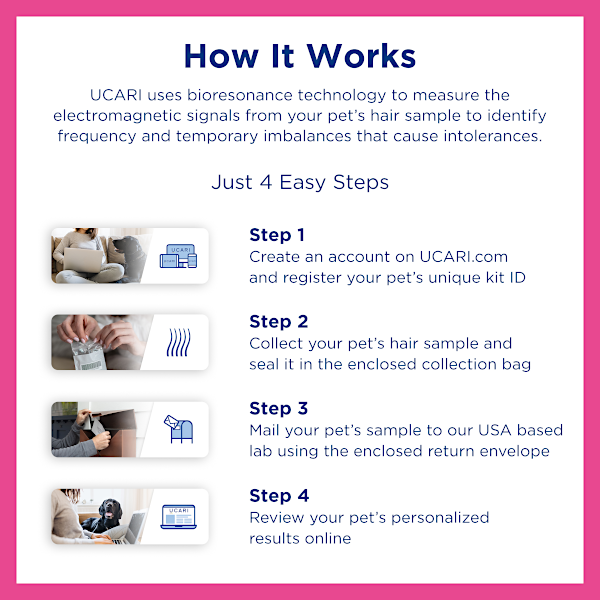 How It Works

UCARI uses bioresonance technology to measure the electromagnetic signals from your pet's hair sample to identify frequency and temporary imbalances that cause intolerances.

Just 4 Easy Steps

UCARI

Step 1
Create an account on UCARI.com and register your pet's unique kit ID

Step 2
Collect your pet's hair sample and seal it in the enclosed collection bag

Step 3
Mail your pet's sample to our USA based lab using the enclosed return envelope

UCARI

Step 4
Review your pet's personalized results online